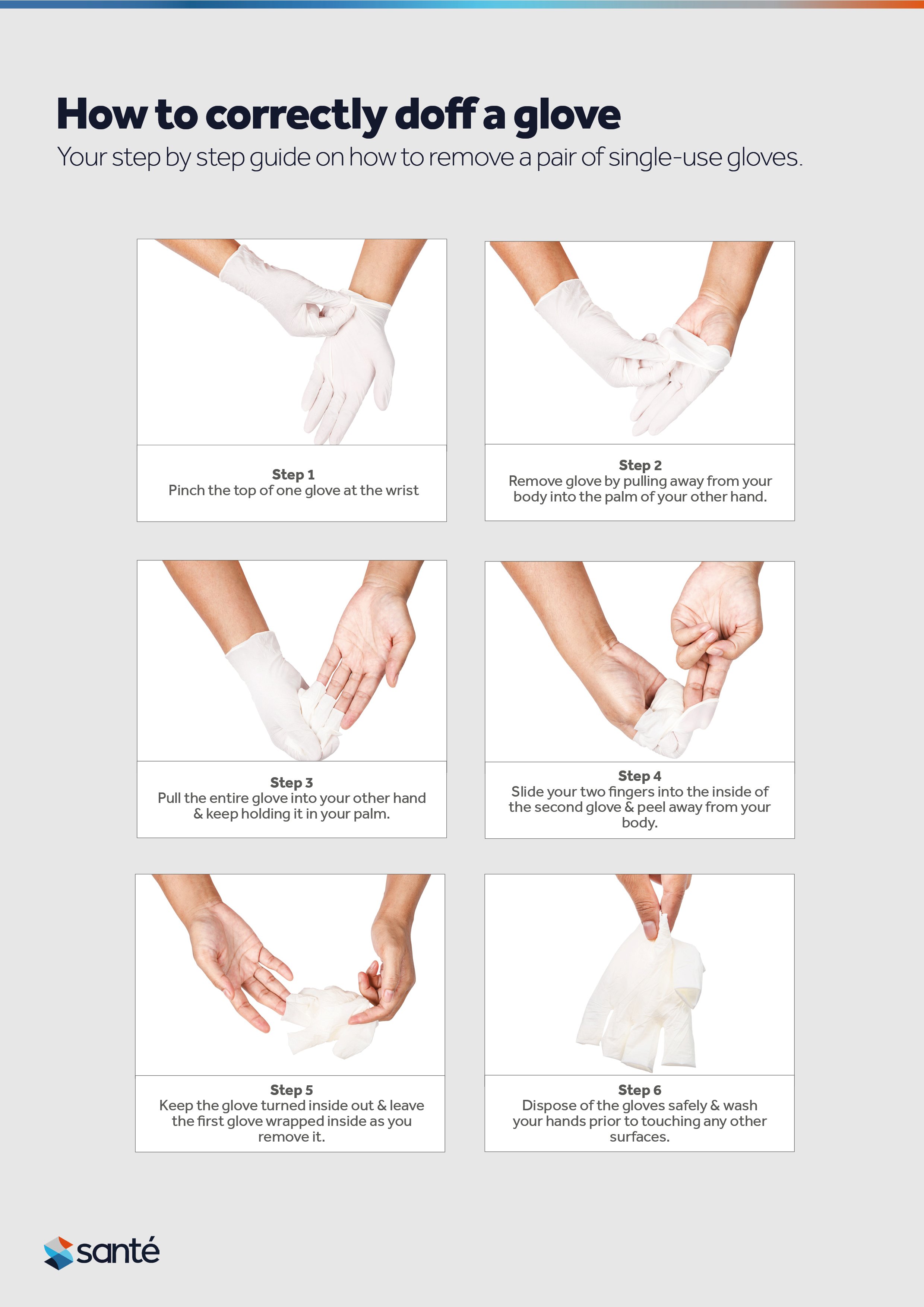 How to correctly doff a glove
Your step by step guide on how to remove a pair of single-use gloves.

Step 1
Pinch the top of one glove at the wrist

Step 2
Remove glove by pulling away from your body into the palm of your other hand.

Step 3
Pull the entire glove into your other hand & keep holding it in your palm.

Step 4
Slide your two fingers into the inside of the second glove & peel away from your body.

Step 5
Keep the glove turned inside out & leave the first glove wrapped inside as you remove it.

Step 6
Dispose of the gloves safely & wash your hands prior to touching any other surfaces.

santé